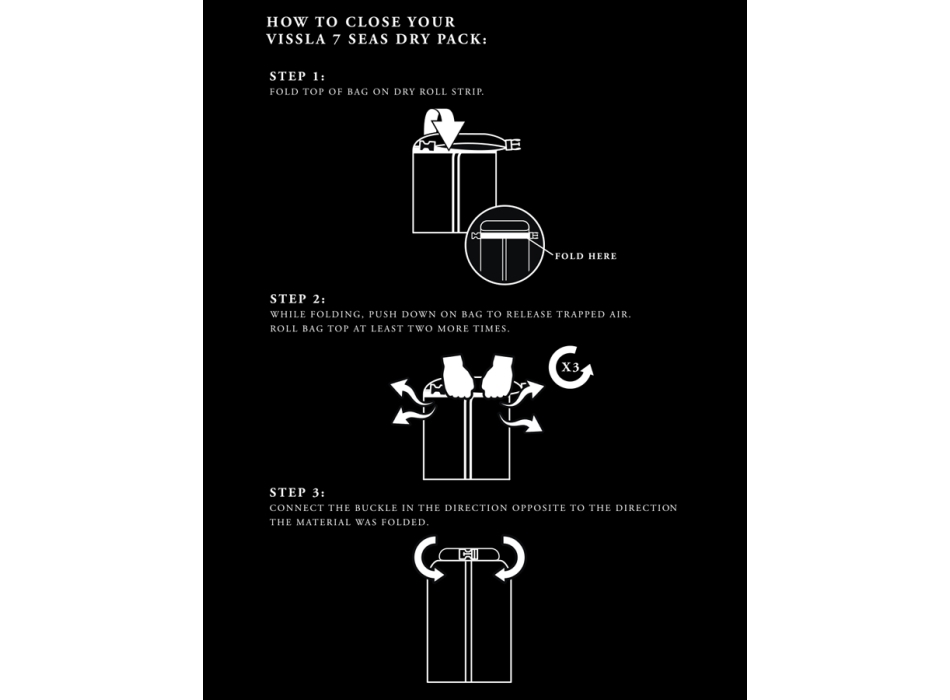 HOW TO CLOSE YOUR VISSLA 7 SEAS DRY PACK:

STEP 1:
FOLD TOP OF BAG ON DRY ROLL STRIP.

FOLD HERE

STEP 2:
WHILE FOLDING, PUSH DOWN ON BAG TO RELEASE TRAPPED AIR. ROLL BAG TOP AT LEAST TWO MORE TIMES.

X3

STEP 3:
CONNECT THE BUCKLE IN THE DIRECTION OPPOSITE TO THE DIRECTION THE MATERIAL WAS FOLDED.